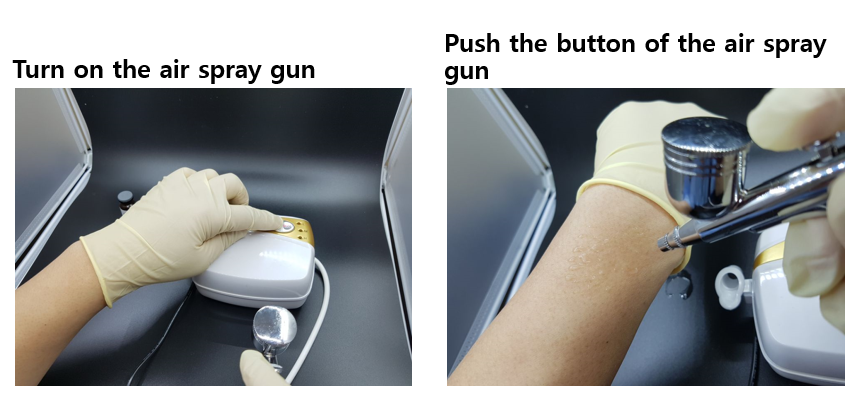 Turn on the air spray gun

Push the button of the air spray gun